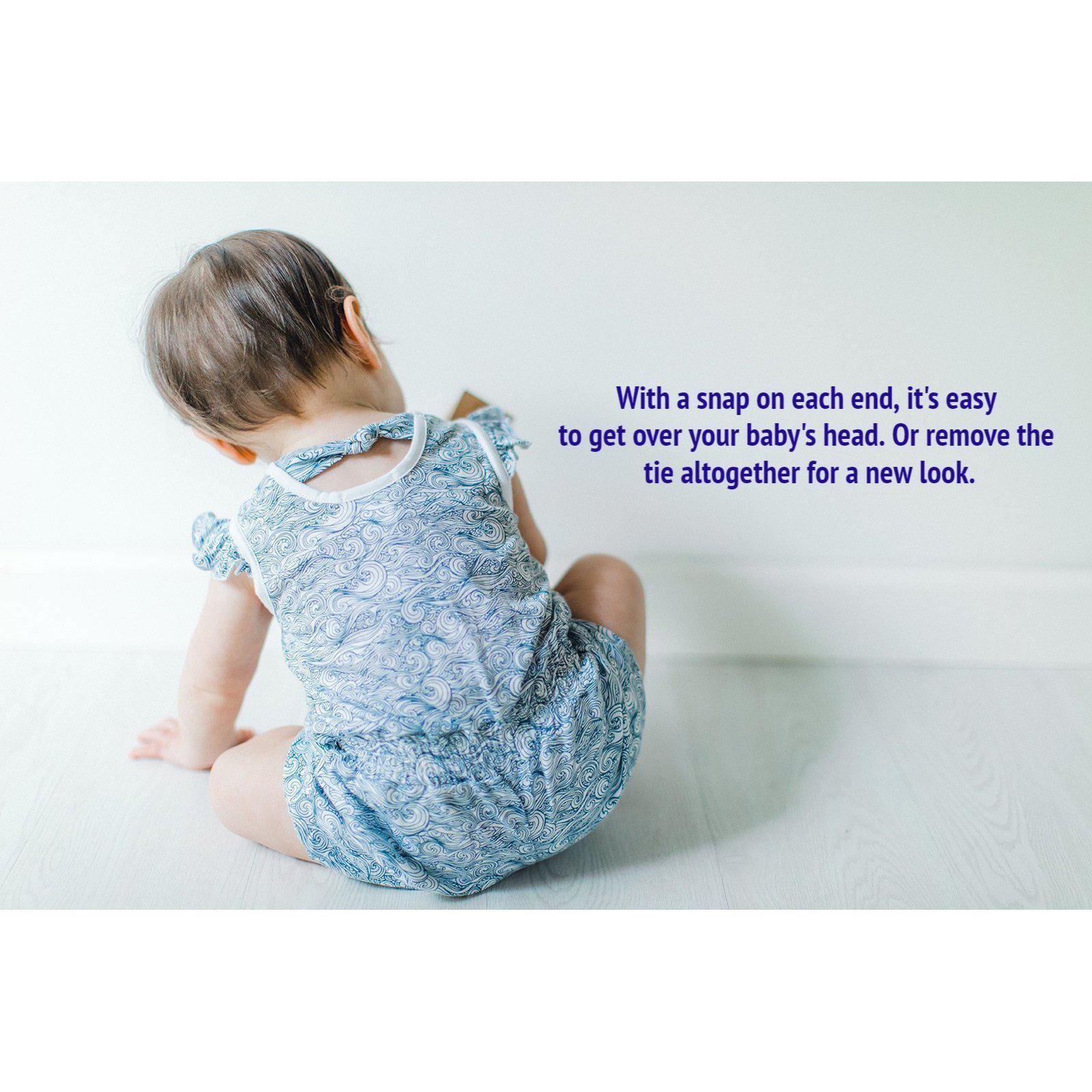 With a snap on each end, it's easy to get over your baby's head. Or remove the tie altogether for a new look.